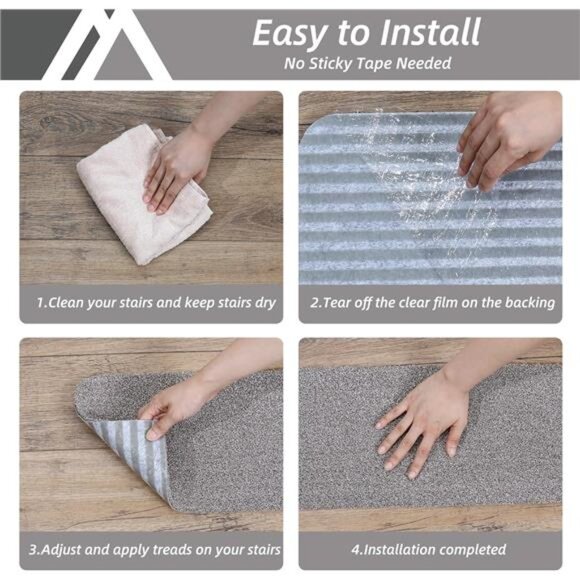 Easy to Install
No Sticky Tape Needed

1.Clean your stairs and keep stairs dry

2.Tear off the clear film on the backing

3.Adjust and apply treads on your stairs

4.Installation completed